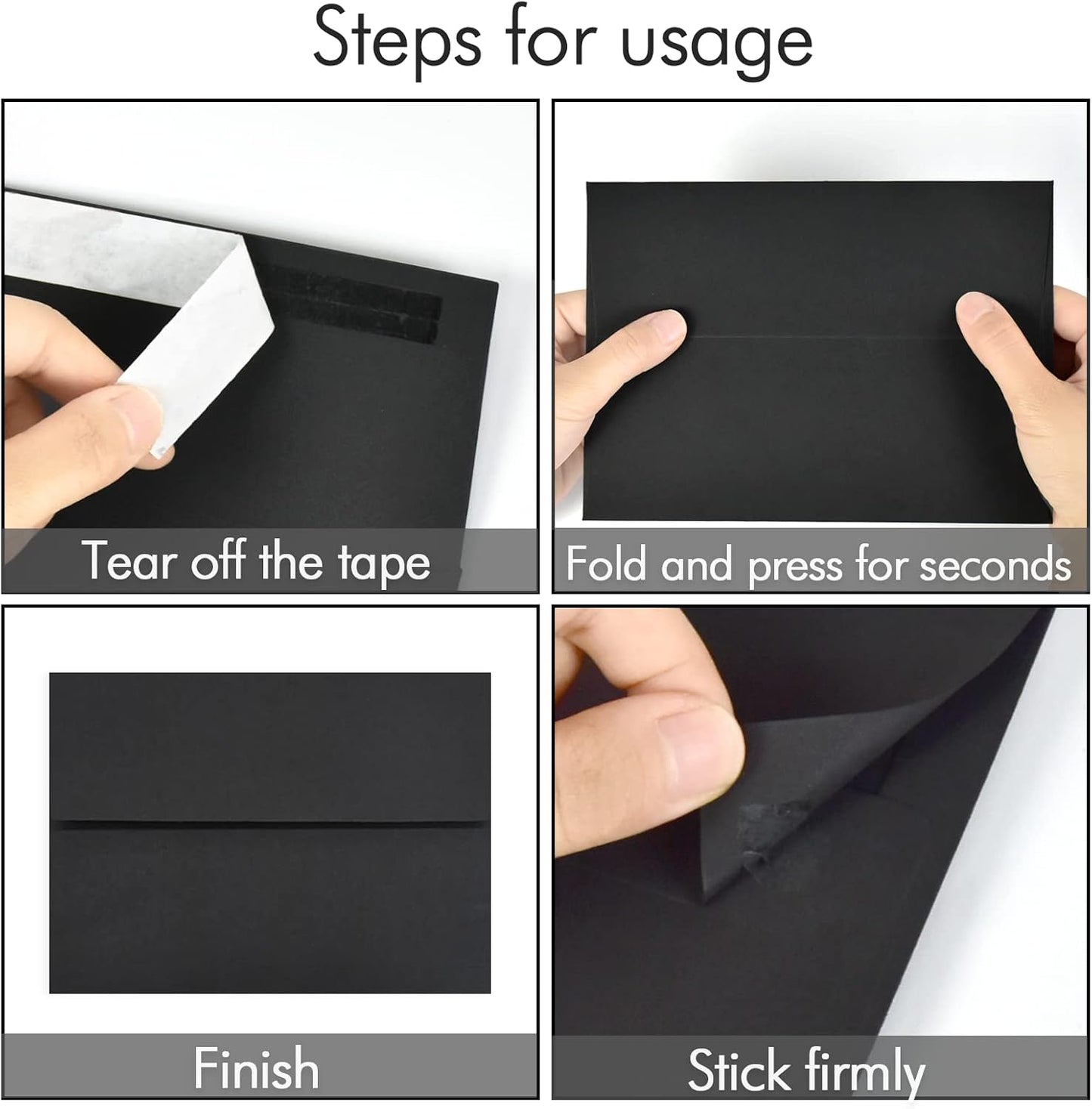 Steps for usage

Tear off the tape

Fold and press for seconds

Finish

Stick firmly