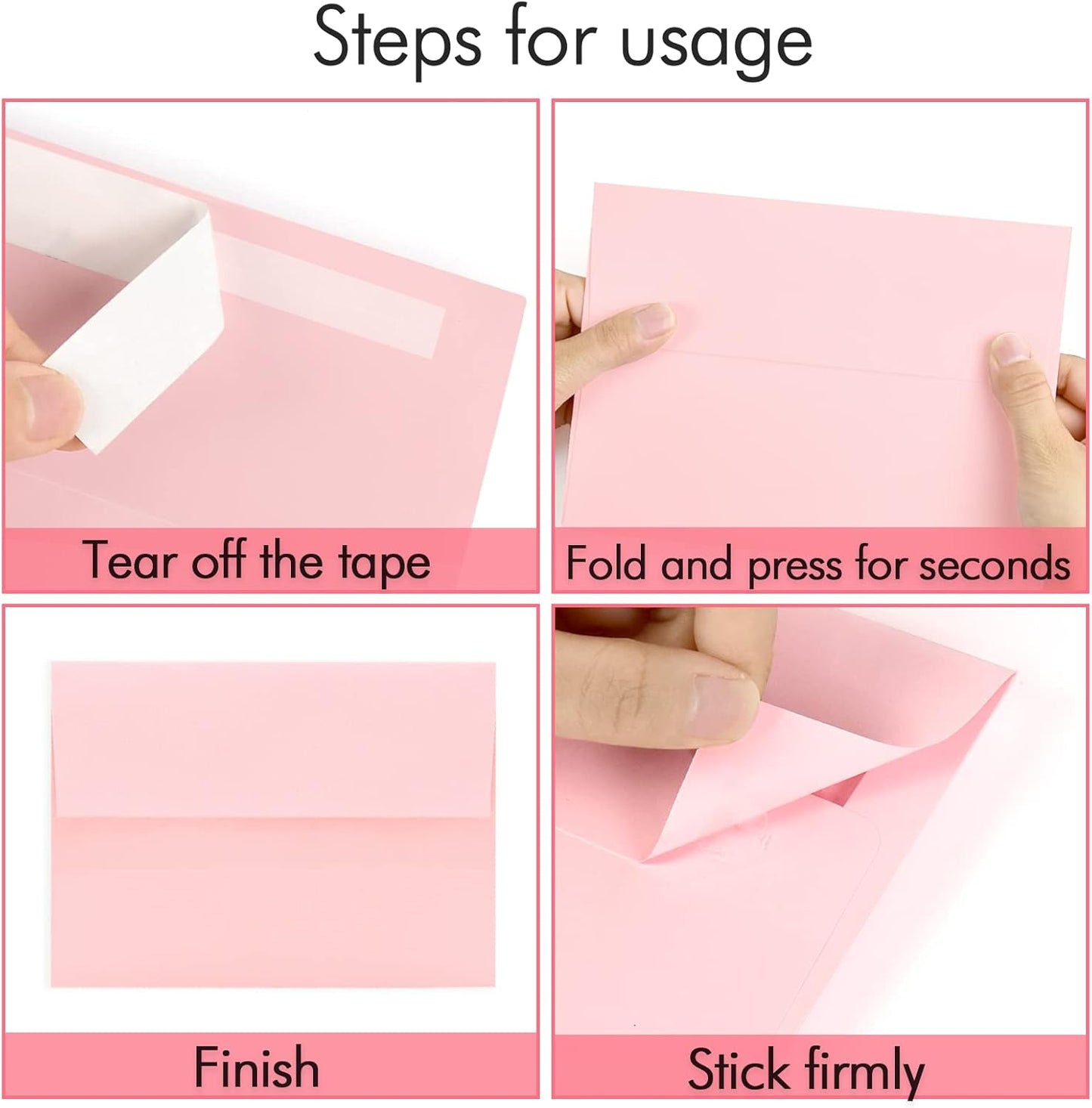 Steps for usage

Tear off the tape

Fold and press for seconds

Finish

Stick firmly