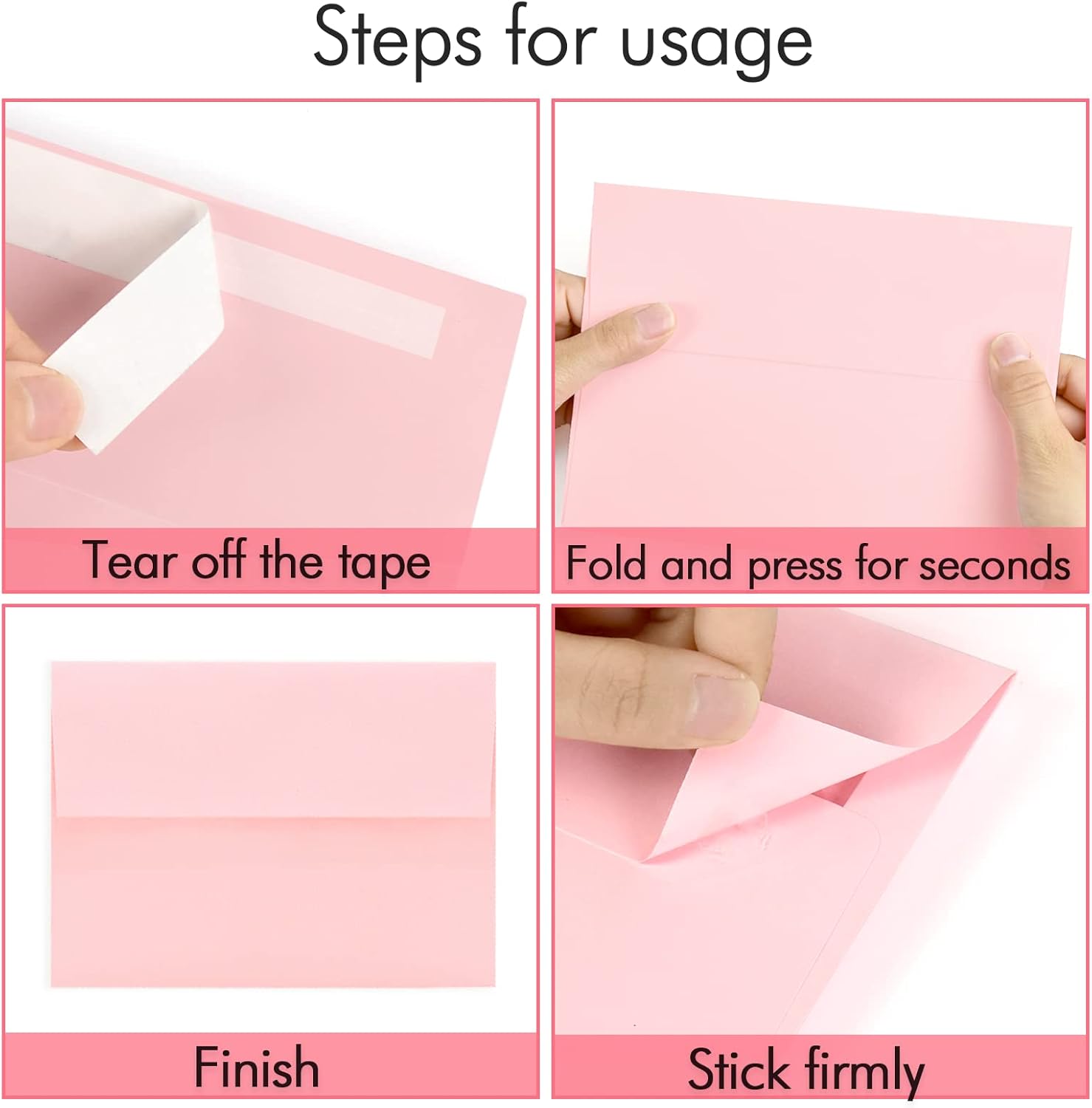 Steps for usage

Tear off the tape

Fold and press for seconds

Finish

Stick firmly