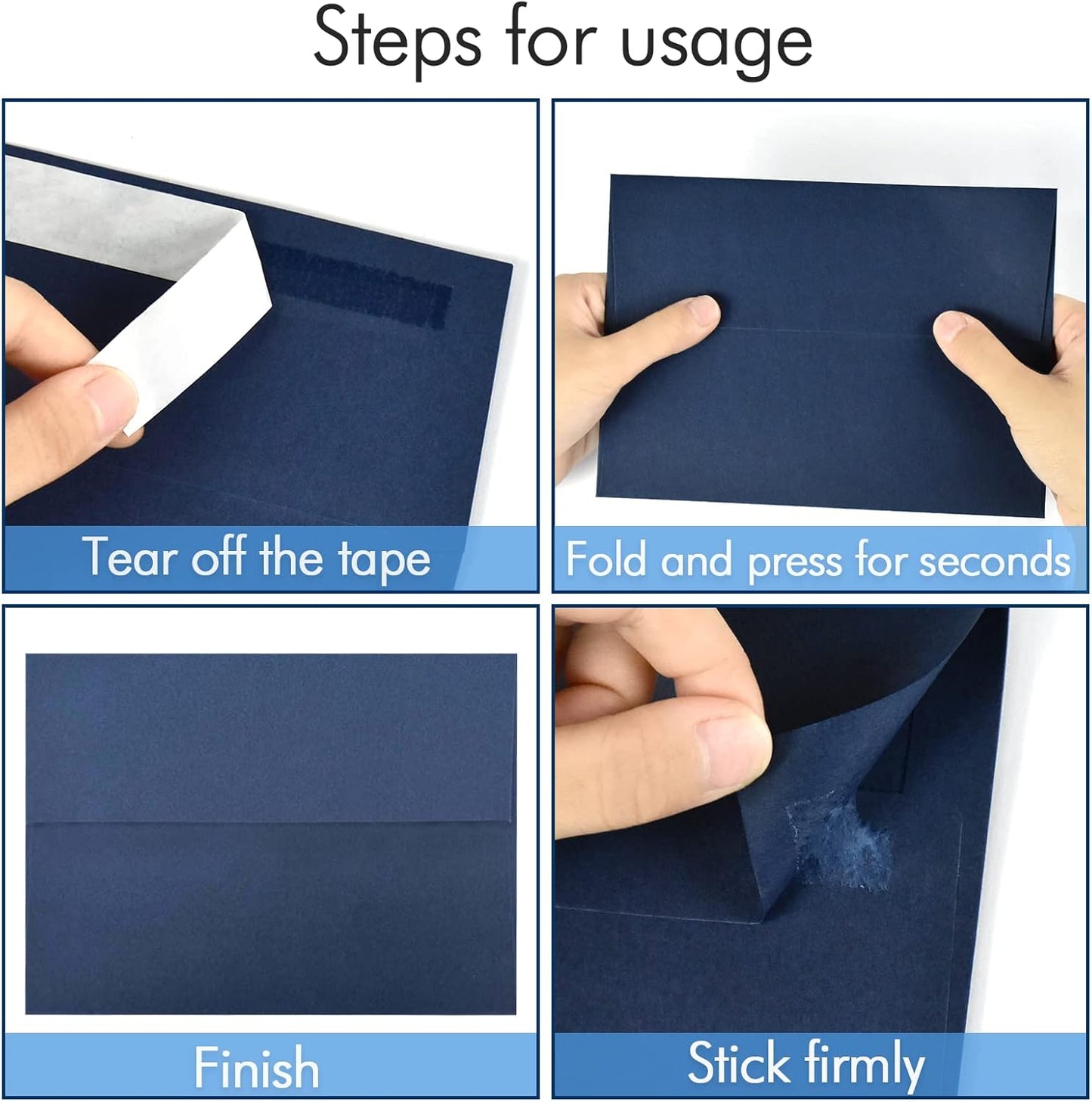 Steps for usage

Tear off the tape

Fold and press for seconds

Finish

Stick firmly