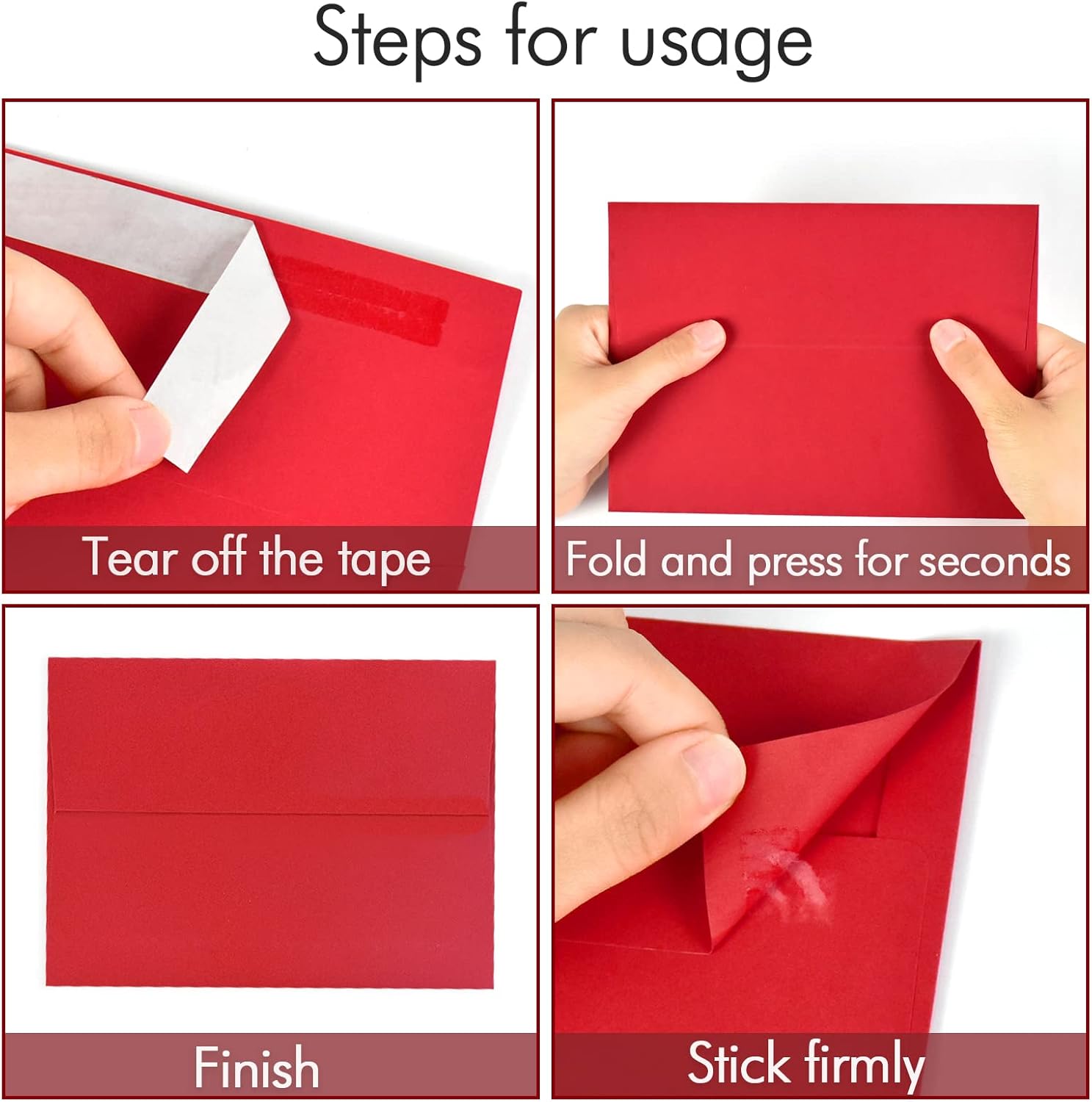 Steps for usage

Tear off the tape

Fold and press for seconds

Finish

Stick firmly