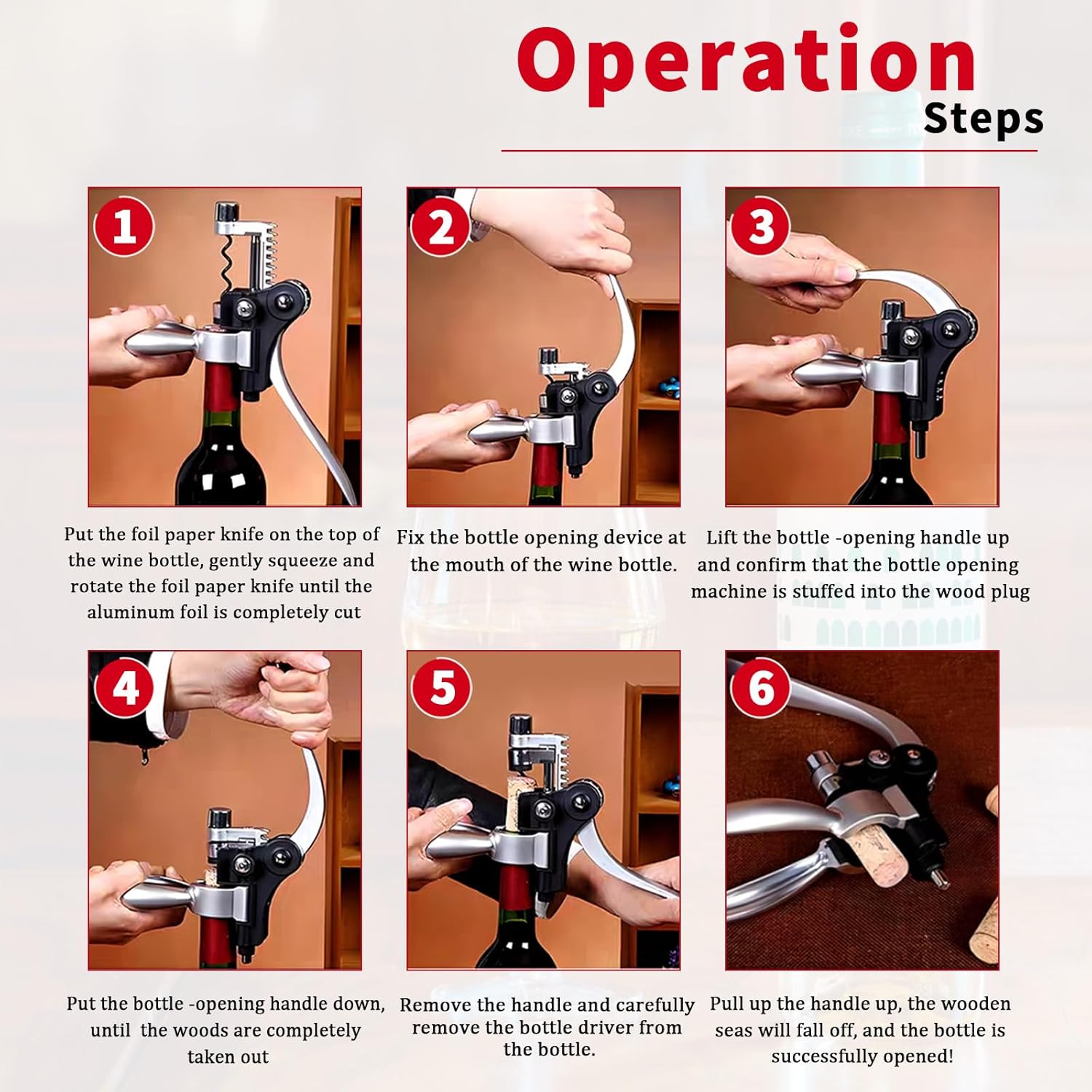 Operation Steps

1

Put the foil paper knife on the top of the wine bottle, gently squeeze and rotate the foil paper knife until the aluminum foil is completely cut

2

Fix the bottle opening device at the mouth of the wine bottle.

3

Lift the bottle -opening handle up and confirm that the bottle opening machine is stuffed into the wood plug

4

Put the bottle -opening handle down, until the woods are completely taken out

5

Remove the handle and carefully remove the bottle driver from the bottle.

6

Pull up the handle up, the wooden seas will fall off, and the bottle is successfully opened!